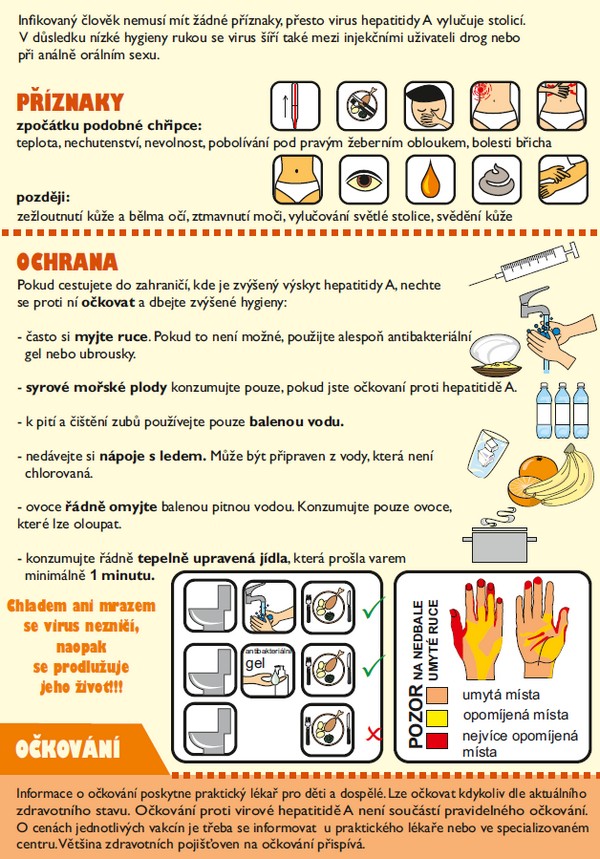 Infikovaný člověk nemusí mít žádné příznaky, přesto virus hepatitidy A vylučuje stolicí. V důsledku nízké hygieny rukou se virus šíří také mezi injekčními uživateli drog nebo při análně orálním sexu.

PŘÍZNAKY

zpočátku podobné chřipce:
teplota, nechutenství, nevolnost, pobolívání pod pravým žeberním obloukem, bolesti břicha

později:
zežloutnutí kůže a bělma očí, ztmavnutí moči, vylučování světlé stolice, svědění kůže

OCHRANA

Pokud cestujete do zahraničí, kde je zvýšený výskyt hepatitidy A, nechte se proti ní očkovat a dbejte zvýšené hygieny:

- často si myjte ruce. Pokud to není možné, použijte alespoň antibakteriální gel nebo ubrousky.

- syrové mořské plody konzumujte pouze, pokud jste očkovaní proti hepatitidě A.

- k pití a čištění zubů používejte pouze balenou vodu.

- nedávejte si nápoje s ledem. Může být připraven z vody, která není chlorovaná.

- ovoce řádně omyjte balenou pitnou vodou. Konzumujte pouze ovoce, které lze oloupat.

- konzumujte řádně tepelně upravená jídla, která prošla varem minimálně 1 minutu.

Chladem ani mrazem se virus nezničí, naopak se prodlužuje jeho život!!!

antibakteriální gel

POZOR NA NEDBALE UMYTÉ RUCE
umytá místa
opomíjená místa
nejvíce opomíjená místa

OČKOVÁNÍ

Informace o očkování poskytne praktický lékař pro děti a dospělé. Lze očkovat kdykoliv dle aktuálního zdravotního stavu. Očkování proti virové hepatitidě A není součástí pravidelného očkování. O cenách jednotlivých vakcín je třeba se informovat u praktického lékaře nebo ve specializovaném centru. Většina zdravotních pojišťoven na očkování přispívá.